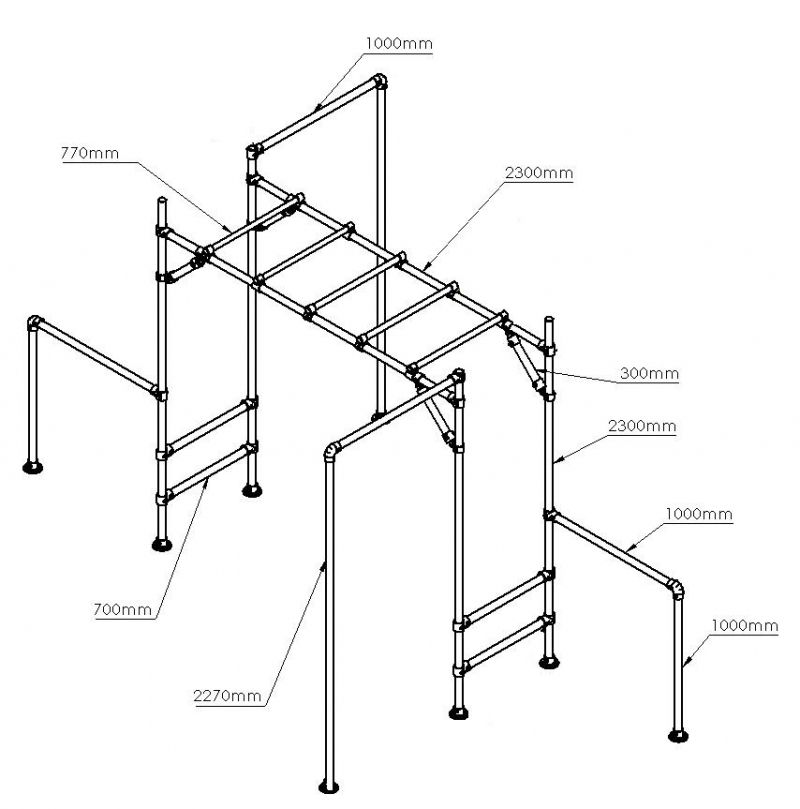 1000mm
770mm
2300mm
300mm
2300mm
1000mm
1000mm
700mm
2270mm